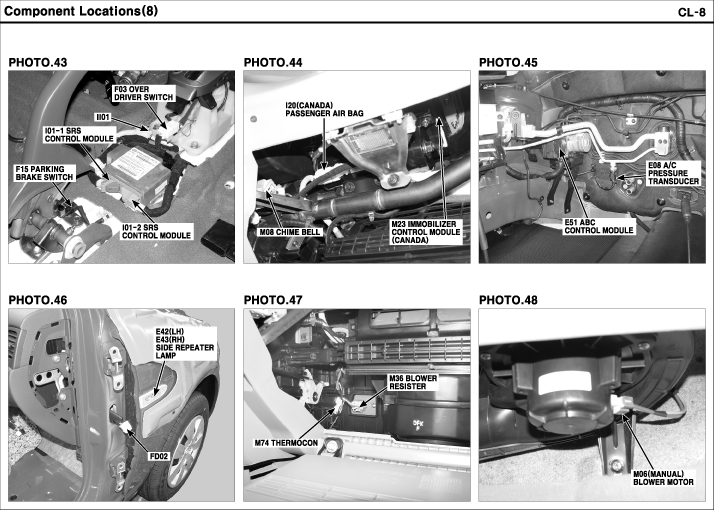 Component Locations(8)

CL-8

PHOTO.43

F03 OVER DRIVER SWITCH

II01

I01-1 SRS CONTROL MODULE

F15 PARKING BRAKE SWITCH

I01-2 SRS CONTROL MODULE

PHOTO.44

I20(CANADA) PASSENGER AIR BAG

M08 CHIME BELL

M23 IMMOBILIZER CONTROL MODULE (CANADA)

PHOTO.45

E08 A/C PRESSURE TRANSDUCER

E51 ABC CONTROL MODULE

PHOTO.46

E42(LH) E43(RH) SIDE REPEATER LAMP

FD02

PHOTO.47

M36 BLOWER RESISTER

M74 THERMOCON

PHOTO.48

M06(MANUAL) BLOWER MOTOR