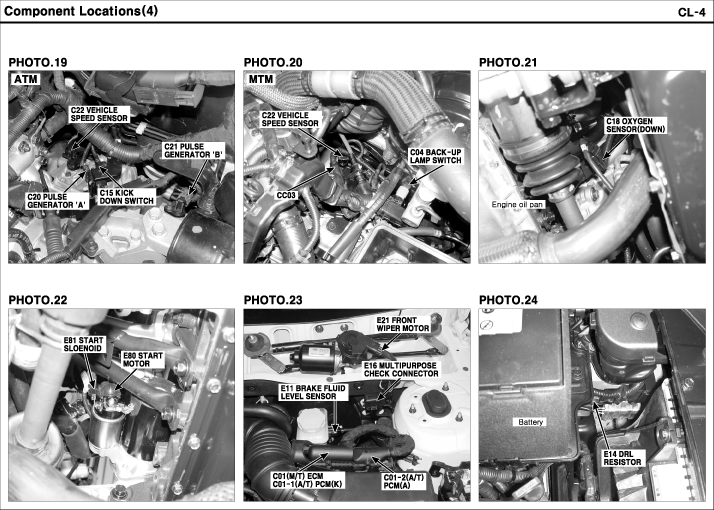 Component Locations(4)

CL-4

PHOTO.19

ATM

C22 VEHICLE SPEED SENSOR

C21 PULSE GENERATOR 'B'

C20 PULSE GENERATOR 'A'

C15 KICK DOWN SWITCH

PHOTO.20

MTM

C22 VEHICLE SPEED SENSOR

C04 BACK-UP LAMP SWITCH

CC03

PHOTO.21

C18 OXYGEN SENSOR(DOWN)

Engine oil pan

PHOTO.22

E81 START SLOENOID

E80 START MOTOR

PHOTO.23

E21 FRONT WIPER MOTOR

E16 MULTIPURPOSE CHECK CONNECTOR

E11 BRAKE FLUID LEVEL SENSOR

C01(M/T) ECM
C01-1(A/T) PCM(K)

C01-2(A/T) PCM(A)

PHOTO.24

Battery

E14 DRL RESISTOR